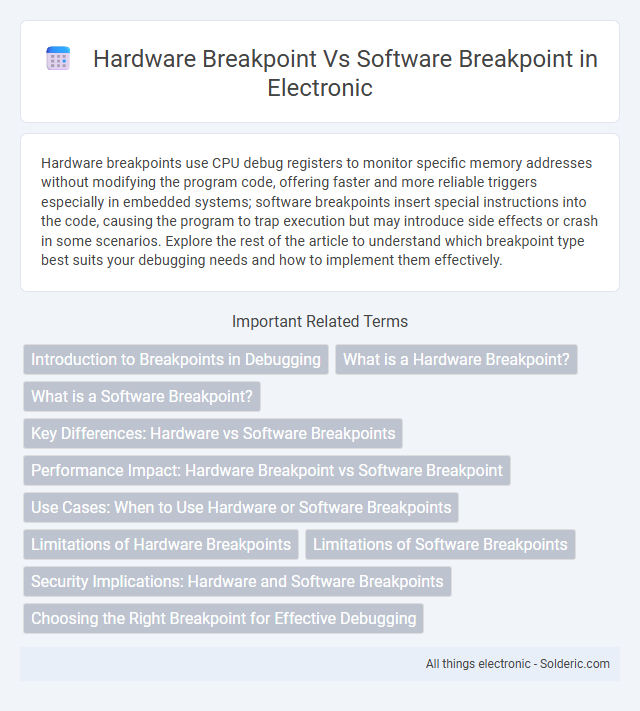 Hardware Breakpoint Vs Software Breakpoint in Electronic

Hardware breakpoints use CPU debug registers to monitor specific memory addresses without modifying the program code, offering faster and more reliable triggers especially in embedded systems; software breakpoints insert special instructions into the code, causing the program to trap execution but may introduce side effects or crash in some scenarios. Explore the rest of the article to understand which breakpoint type best suits your debugging needs and how to implement them effectively.

Important Related Terms

Introduction to Breakpoints in Debugging

What is a Hardware Breakpoint?

What is a Software Breakpoint?

Key Differences: Hardware vs Software Breakpoints

Performance Impact: Hardware Breakpoint vs Software Breakpoint

Use Cases: When to Use Hardware or Software Breakpoints

Limitations of Hardware Breakpoints

Limitations of Software Breakpoints

Security Implications: Hardware and Software Breakpoints

Choosing the Right Breakpoint for Effective Debugging

All things electronic - Solderic.com