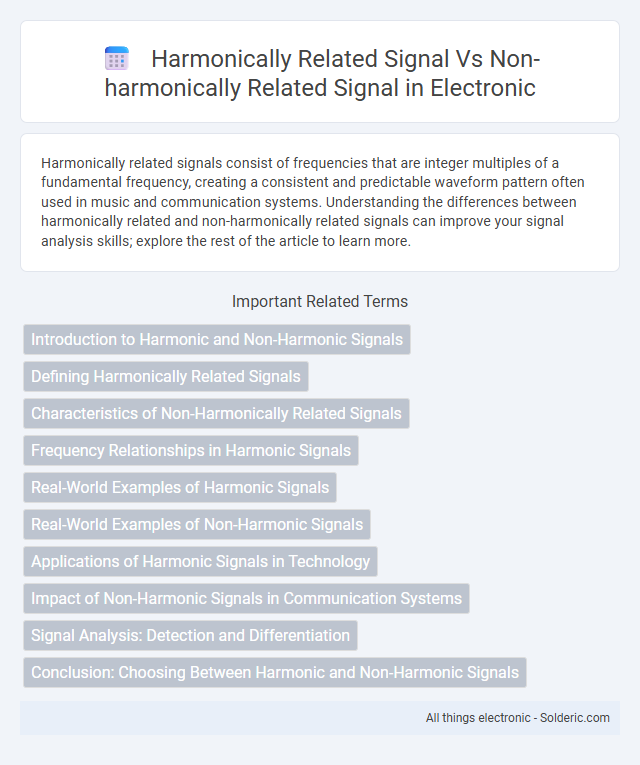 Harmonically Related Signal Vs Non-harmonically Related Signal in Electronic

Harmonically related signals consist of frequencies that are integer multiples of a fundamental frequency, creating a consistent and predictable waveform pattern often used in music and communication systems. Understanding the differences between harmonically related and non-harmonically related signals can improve your signal analysis skills; explore the rest of the article to learn more.

Important Related Terms

Introduction to Harmonic and Non-Harmonic Signals

Defining Harmonically Related Signals

Characteristics of Non-Harmonically Related Signals

Frequency Relationships in Harmonic Signals

Real-World Examples of Harmonic Signals

Real-World Examples of Non-Harmonic Signals

Applications of Harmonic Signals in Technology

Impact of Non-Harmonic Signals in Communication Systems

Signal Analysis: Detection and Differentiation

Conclusion: Choosing Between Harmonic and Non-Harmonic Signals

All things electronic - Solderic.com