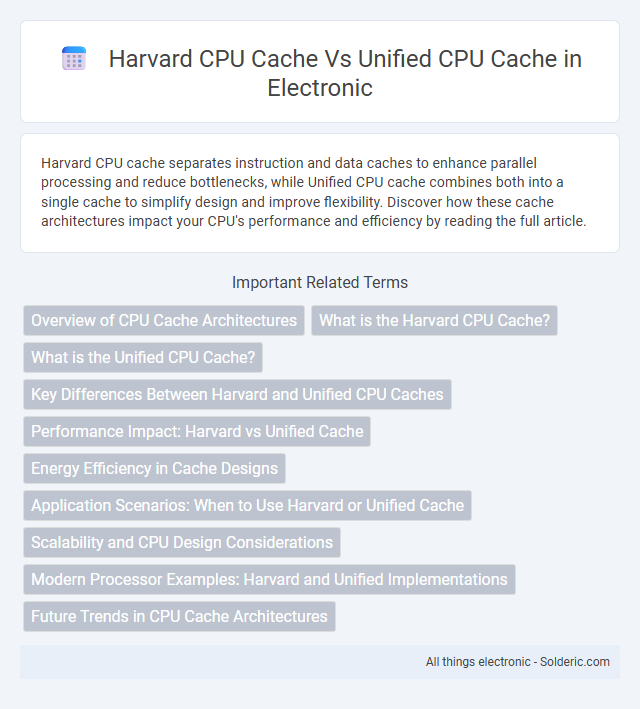 Harvard CPU Cache Vs Unified CPU Cache in Electronic

Harvard CPU cache separates instruction and data caches to enhance parallel processing and reduce bottlenecks, while Unified CPU cache combines both into a single cache to simplify design and improve flexibility. Discover how these cache architectures impact your CPU's performance and efficiency by reading the full article.

Important Related Terms

Overview of CPU Cache Architectures

What is the Harvard CPU Cache?

What is the Unified CPU Cache?

Key Differences Between Harvard and Unified CPU Caches

Performance Impact: Harvard vs Unified Cache

Energy Efficiency in Cache Designs

Application Scenarios: When to Use Harvard or Unified Cache

Scalability and CPU Design Considerations

Modern Processor Examples: Harvard and Unified Implementations

Future Trends in CPU Cache Architectures

All things electronic - Solderic.com