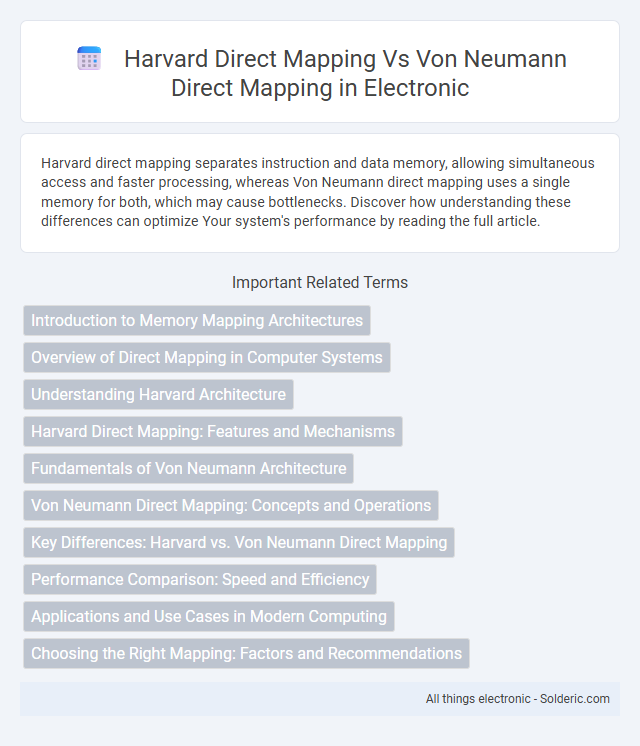 Harvard Direct Mapping Vs Von Neumann Direct Mapping in Electronic

Harvard direct mapping separates instruction and data memory, allowing simultaneous access and faster processing, whereas Von Neumann direct mapping uses a single memory for both, which may cause bottlenecks. Discover how understanding these differences can optimize Your system's performance by reading the full article.

Important Related Terms

Introduction to Memory Mapping Architectures

Overview of Direct Mapping in Computer Systems

Understanding Harvard Architecture

Harvard Direct Mapping: Features and Mechanisms

Fundamentals of Von Neumann Architecture

Von Neumann Direct Mapping: Concepts and Operations

Key Differences: Harvard vs. Von Neumann Direct Mapping

Performance Comparison: Speed and Efficiency

Applications and Use Cases in Modern Computing

Choosing the Right Mapping: Factors and Recommendations

All things electronic - Solderic.com