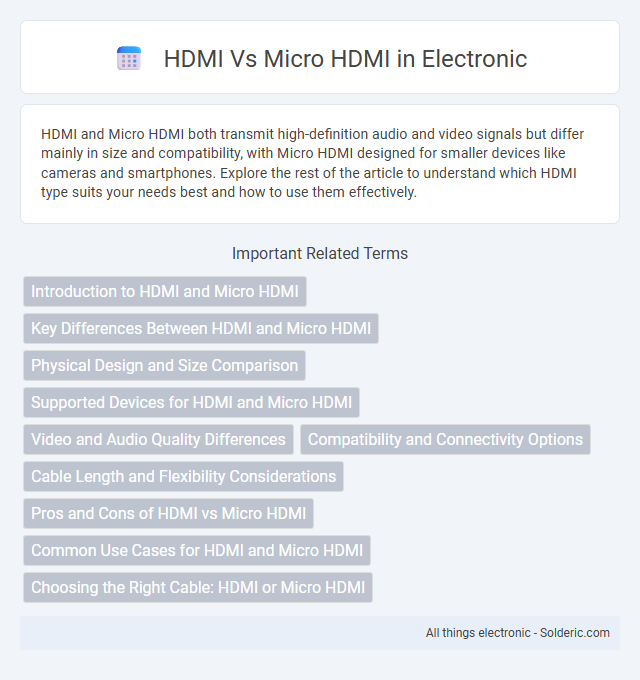 HDMI Vs Micro HDMI in Electronic

HDMI and Micro HDMI both transmit high-definition audio and video signals but differ mainly in size and compatibility, with Micro HDMI designed for smaller devices like cameras and smartphones. Explore the rest of the article to understand which HDMI type suits your needs best and how to use them effectively.

Important Related Terms

Introduction to HDMI and Micro HDMI

Key Differences Between HDMI and Micro HDMI

Physical Design and Size Comparison

Supported Devices for HDMI and Micro HDMI

Video and Audio Quality Differences

Compatibility and Connectivity Options

Cable Length and Flexibility Considerations

Pros and Cons of HDMI vs Micro HDMI

Common Use Cases for HDMI and Micro HDMI

Choosing the Right Cable: HDMI or Micro HDMI

All things electronic - Solderic.com