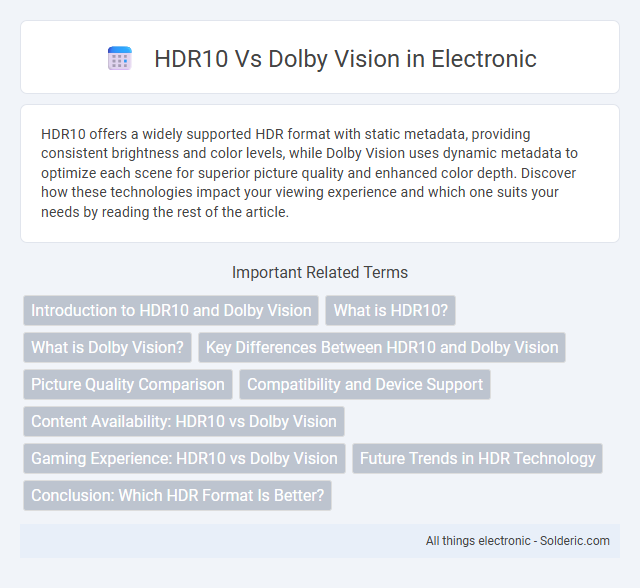 HDR10 Vs Dolby Vision in Electronic

HDR10 offers a widely supported HDR format with static metadata, providing consistent brightness and color levels, while Dolby Vision uses dynamic metadata to optimize each scene for superior picture quality and enhanced color depth. Discover how these technologies impact your viewing experience and which one suits your needs by reading the rest of the article.

Important Related Terms

Introduction to HDR10 and Dolby Vision

What is HDR10?

What is Dolby Vision?

Key Differences Between HDR10 and Dolby Vision

Picture Quality Comparison

Compatibility and Device Support

Content Availability: HDR10 vs Dolby Vision

Gaming Experience: HDR10 vs Dolby Vision

Future Trends in HDR Technology

Conclusion: Which HDR Format Is Better?

All things electronic - Solderic.com