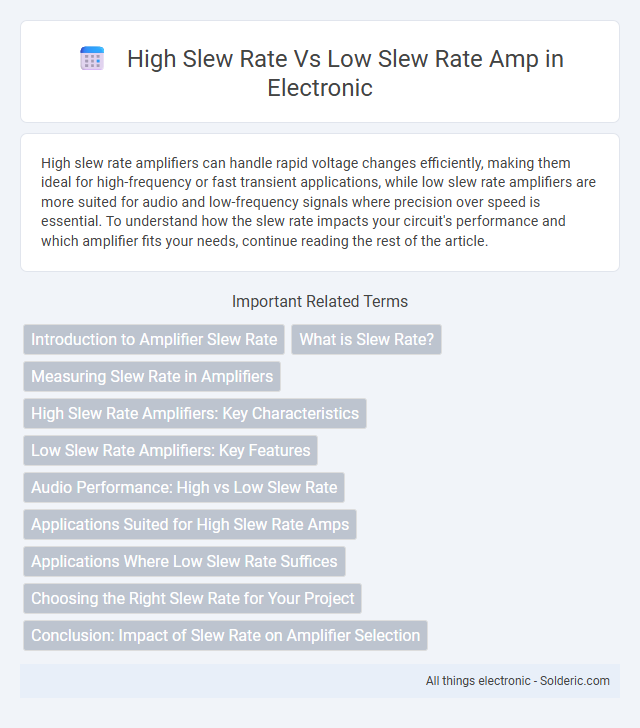 High Slew Rate Vs Low Slew Rate Amp in Electronic

High slew rate amplifiers can handle rapid voltage changes efficiently, making them ideal for high-frequency or fast transient applications, while low slew rate amplifiers are more suited for audio and low-frequency signals where precision over speed is essential. To understand how the slew rate impacts your circuit's performance and which amplifier fits your needs, continue reading the rest of the article.

Important Related Terms

Introduction to Amplifier Slew Rate

What is Slew Rate?

Measuring Slew Rate in Amplifiers

High Slew Rate Amplifiers: Key Characteristics

Low Slew Rate Amplifiers: Key Features

Audio Performance: High vs Low Slew Rate

Applications Suited for High Slew Rate Amps

Applications Where Low Slew Rate Suffices

Choosing the Right Slew Rate for Your Project

Conclusion: Impact of Slew Rate on Amplifier Selection

All things electronic - Solderic.com