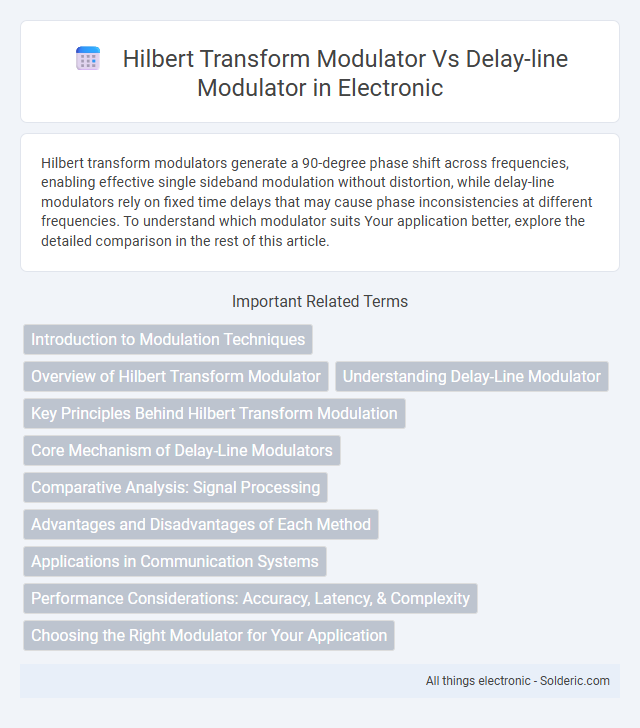 Hilbert Transform Modulator Vs Delay-line Modulator in Electronic

Hilbert transform modulators generate a 90-degree phase shift across frequencies, enabling effective single sideband modulation without distortion, while delay-line modulators rely on fixed time delays that may cause phase inconsistencies at different frequencies. To understand which modulator suits Your application better, explore the detailed comparison in the rest of this article.

Important Related Terms

Introduction to Modulation Techniques

Overview of Hilbert Transform Modulator

Understanding Delay-Line Modulator

Key Principles Behind Hilbert Transform Modulation

Core Mechanism of Delay-Line Modulators

Comparative Analysis: Signal Processing

Advantages and Disadvantages of Each Method

Applications in Communication Systems

Performance Considerations: Accuracy, Latency, & Complexity

Choosing the Right Modulator for Your Application

All things electronic - Solderic.com