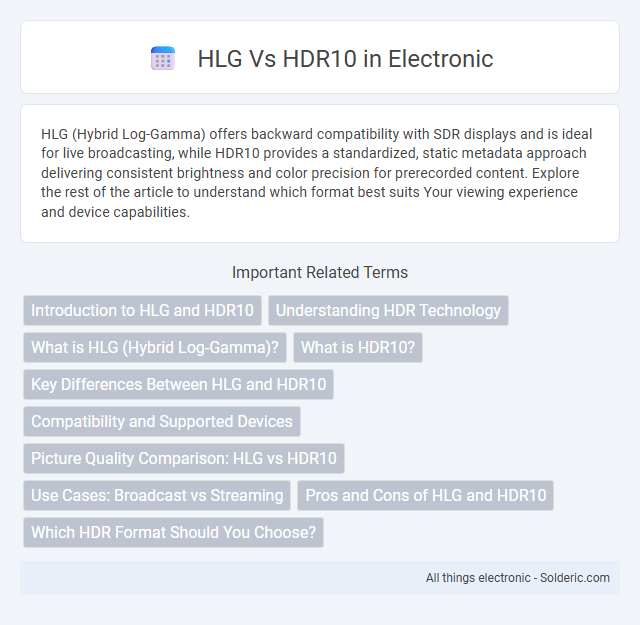 HLG Vs HDR10 in Electronic

HLG (Hybrid Log-Gamma) offers backward compatibility with SDR displays and is ideal for live broadcasting, while HDR10 provides a standardized, static metadata approach delivering consistent brightness and color precision for prerecorded content. Explore the rest of the article to understand which format best suits Your viewing experience and device capabilities.

Important Related Terms

Introduction to HLG and HDR10

Understanding HDR Technology

What is HLG (Hybrid Log-Gamma)?

What is HDR10?

Key Differences Between HLG and HDR10

Compatibility and Supported Devices

Picture Quality Comparison: HLG vs HDR10

Use Cases: Broadcast vs Streaming

Pros and Cons of HLG and HDR10

Which HDR Format Should You Choose?

All things electronic - Solderic.com