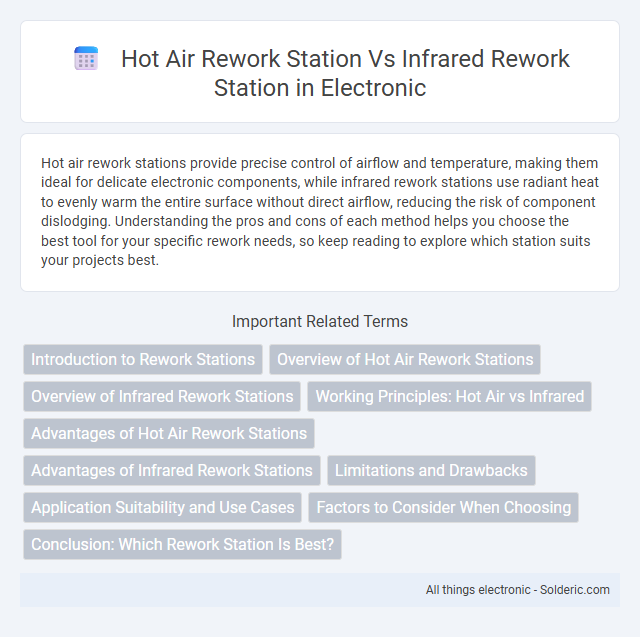 Hot Air Rework Station Vs Infrared Rework Station in Electronic

Hot air rework stations provide precise control of airflow and temperature, making them ideal for delicate electronic components, while infrared rework stations use radiant heat to evenly warm the entire surface without direct airflow, reducing the risk of component dislodging. Understanding the pros and cons of each method helps you choose the best tool for your specific rework needs, so keep reading to explore which station suits your projects best.

Important Related Terms

Introduction to Rework Stations

Overview of Hot Air Rework Stations

Overview of Infrared Rework Stations

Working Principles: Hot Air vs Infrared

Advantages of Hot Air Rework Stations

Advantages of Infrared Rework Stations

Limitations and Drawbacks

Application Suitability and Use Cases

Factors to Consider When Choosing

Conclusion: Which Rework Station Is Best?

All things electronic - Solderic.com