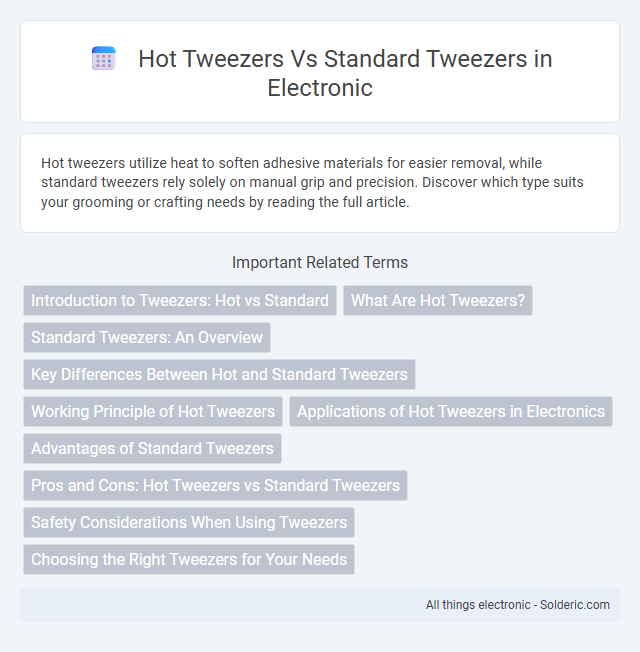 Hot Tweezers Vs Standard Tweezers in Electronic

Hot tweezers utilize heat to soften adhesive materials for easier removal, while standard tweezers rely solely on manual grip and precision. Discover which type suits your grooming or crafting needs by reading the full article.

Important Related Terms

Introduction to Tweezers: Hot vs Standard

What Are Hot Tweezers?

Standard Tweezers: An Overview

Key Differences Between Hot and Standard Tweezers

Working Principle of Hot Tweezers

Applications of Hot Tweezers in Electronics

Advantages of Standard Tweezers

Pros and Cons: Hot Tweezers vs Standard Tweezers

Safety Considerations When Using Tweezers

Choosing the Right Tweezers for Your Needs

All things electronic - Solderic.com