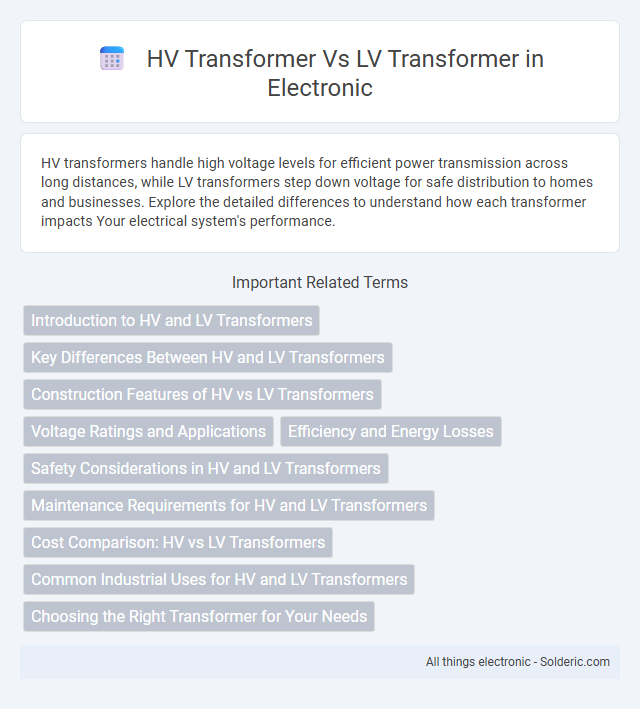 HV Transformer Vs LV Transformer in Electronic

HV transformers handle high voltage levels for efficient power transmission across long distances, while LV transformers step down voltage for safe distribution to homes and businesses. Explore the detailed differences to understand how each transformer impacts Your electrical system's performance.

Important Related Terms

Introduction to HV and LV Transformers

Key Differences Between HV and LV Transformers

Construction Features of HV vs LV Transformers

Voltage Ratings and Applications

Efficiency and Energy Losses

Safety Considerations in HV and LV Transformers

Maintenance Requirements for HV and LV Transformers

Cost Comparison: HV vs LV Transformers

Common Industrial Uses for HV and LV Transformers

Choosing the Right Transformer for Your Needs

All things electronic - Solderic.com