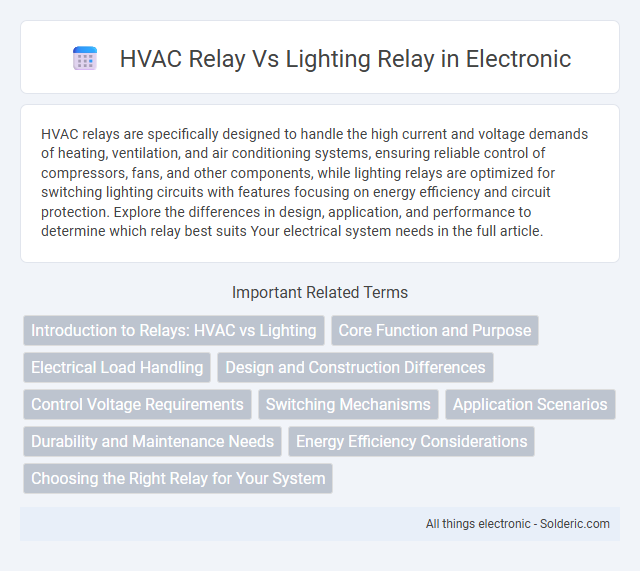 HVAC Relay Vs Lighting Relay in Electronic

HVAC relays are specifically designed to handle the high current and voltage demands of heating, ventilation, and air conditioning systems, ensuring reliable control of compressors, fans, and other components, while lighting relays are optimized for switching lighting circuits with features focusing on energy efficiency and circuit protection. Explore the differences in design, application, and performance to determine which relay best suits Your electrical system needs in the full article.

Important Related Terms

Introduction to Relays: HVAC vs Lighting

Core Function and Purpose

Electrical Load Handling

Design and Construction Differences

Control Voltage Requirements

Switching Mechanisms

Application Scenarios

Durability and Maintenance Needs

Energy Efficiency Considerations

Choosing the Right Relay for Your System

All things electronic - Solderic.com