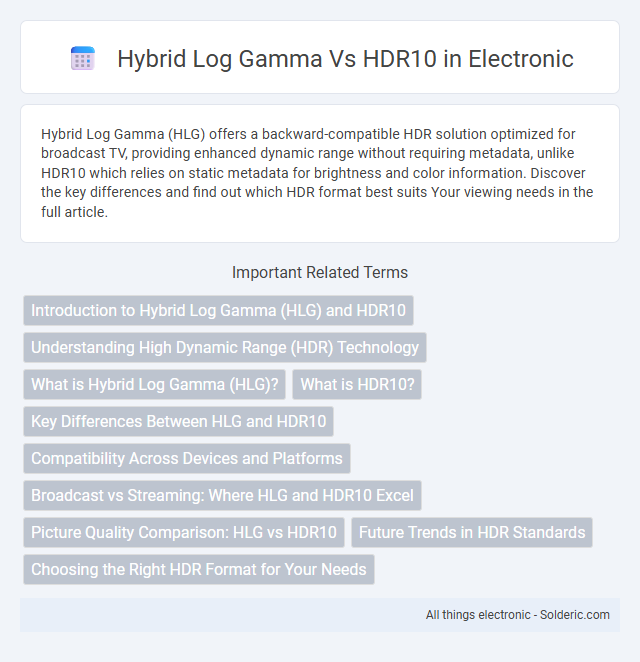 Hybrid Log Gamma Vs HDR10 in Electronic

Hybrid Log Gamma (HLG) offers a backward-compatible HDR solution optimized for broadcast TV, providing enhanced dynamic range without requiring metadata, unlike HDR10 which relies on static metadata for brightness and color information. Discover the key differences and find out which HDR format best suits Your viewing needs in the full article.

Important Related Terms

Introduction to Hybrid Log Gamma (HLG) and HDR10

Understanding High Dynamic Range (HDR) Technology

What is Hybrid Log Gamma (HLG)?

What is HDR10?

Key Differences Between HLG and HDR10

Compatibility Across Devices and Platforms

Broadcast vs Streaming: Where HLG and HDR10 Excel

Picture Quality Comparison: HLG vs HDR10

Future Trends in HDR Standards

Choosing the Right HDR Format for Your Needs

All things electronic - Solderic.com