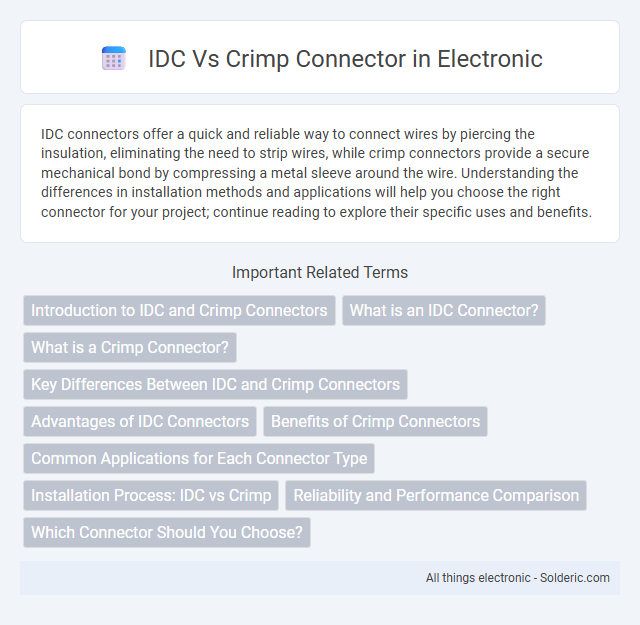 IDC Vs Crimp Connector in Electronic

IDC connectors offer a quick and reliable way to connect wires by piercing the insulation, eliminating the need to strip wires, while crimp connectors provide a secure mechanical bond by compressing a metal sleeve around the wire. Understanding the differences in installation methods and applications will help you choose the right connector for your project; continue reading to explore their specific uses and benefits.

Important Related Terms

Introduction to IDC and Crimp Connectors

What is an IDC Connector?

What is a Crimp Connector?

Key Differences Between IDC and Crimp Connectors

Advantages of IDC Connectors

Benefits of Crimp Connectors

Common Applications for Each Connector Type

Installation Process: IDC vs Crimp

Reliability and Performance Comparison

Which Connector Should You Choose?

All things electronic - Solderic.com