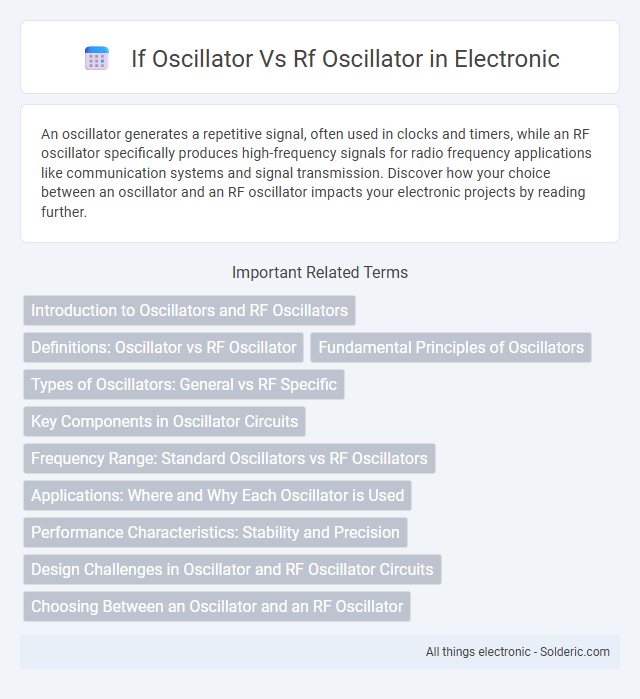 If Oscillator Vs Rf Oscillator in Electronic

An oscillator generates a repetitive signal, often used in clocks and timers, while an RF oscillator specifically produces high-frequency signals for radio frequency applications like communication systems and signal transmission. Discover how your choice between an oscillator and an RF oscillator impacts your electronic projects by reading further.

Important Related Terms

Introduction to Oscillators and RF Oscillators

Definitions: Oscillator vs RF Oscillator

Fundamental Principles of Oscillators

Types of Oscillators: General vs RF Specific

Key Components in Oscillator Circuits

Frequency Range: Standard Oscillators vs RF Oscillators

Applications: Where and Why Each Oscillator is Used

Performance Characteristics: Stability and Precision

Design Challenges in Oscillator and RF Oscillator Circuits

Choosing Between an Oscillator and an RF Oscillator

All things electronic - Solderic.com