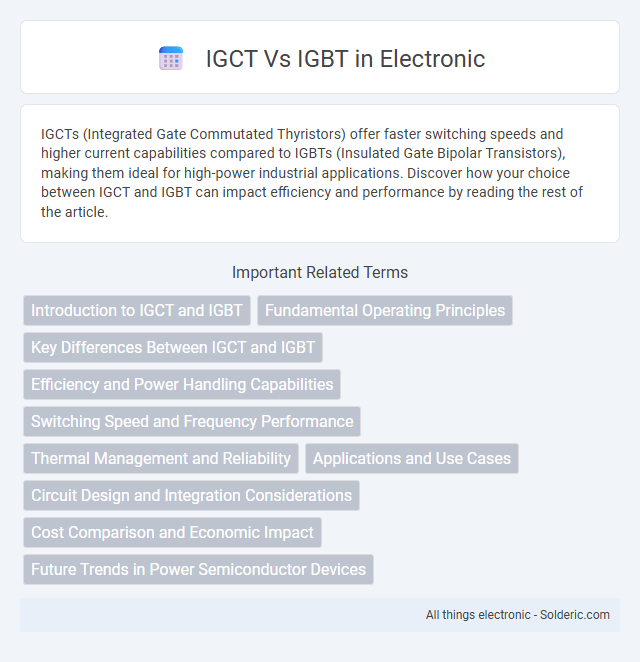 IGCT Vs IGBT in Electronic

IGCTs (Integrated Gate Commutated Thyristors) offer faster switching speeds and higher current capabilities compared to IGBTs (Insulated Gate Bipolar Transistors), making them ideal for high-power industrial applications. Discover how your choice between IGCT and IGBT can impact efficiency and performance by reading the rest of the article.

Important Related Terms

Introduction to IGCT and IGBT

Fundamental Operating Principles

Key Differences Between IGCT and IGBT

Efficiency and Power Handling Capabilities

Switching Speed and Frequency Performance

Thermal Management and Reliability

Applications and Use Cases

Circuit Design and Integration Considerations

Cost Comparison and Economic Impact

Future Trends in Power Semiconductor Devices

All things electronic - Solderic.com