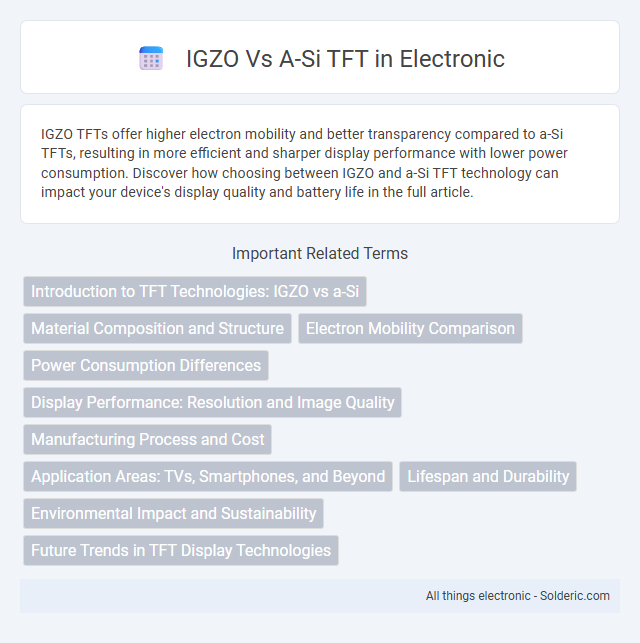 IGZO Vs A-Si TFT in Electronic

IGZO TFTs offer higher electron mobility and better transparency compared to a-Si TFTs, resulting in more efficient and sharper display performance with lower power consumption. Discover how choosing between IGZO and a-Si TFT technology can impact your device's display quality and battery life in the full article.

Important Related Terms

Introduction to TFT Technologies: IGZO vs a-Si

Material Composition and Structure

Electron Mobility Comparison

Power Consumption Differences

Display Performance: Resolution and Image Quality

Manufacturing Process and Cost

Application Areas: TVs, Smartphones, and Beyond

Lifespan and Durability

Environmental Impact and Sustainability

Future Trends in TFT Display Technologies

All things electronic - Solderic.com