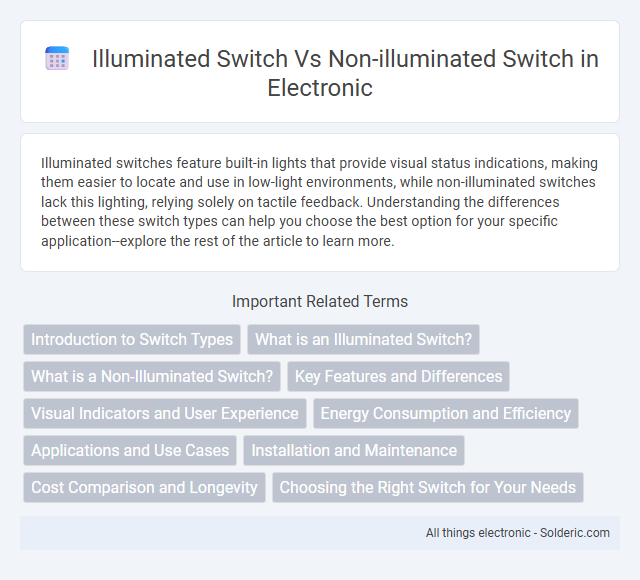 Illuminated Switch Vs Non-illuminated Switch in Electronic

Illuminated switches feature built-in lights that provide visual status indications, making them easier to locate and use in low-light environments, while non-illuminated switches lack this lighting, relying solely on tactile feedback. Understanding the differences between these switch types can help you choose the best option for your specific application--explore the rest of the article to learn more.

Important Related Terms

Introduction to Switch Types

What is an Illuminated Switch?

What is a Non-Illuminated Switch?

Key Features and Differences

Visual Indicators and User Experience

Energy Consumption and Efficiency

Applications and Use Cases

Installation and Maintenance

Cost Comparison and Longevity

Choosing the Right Switch for Your Needs

All things electronic - Solderic.com