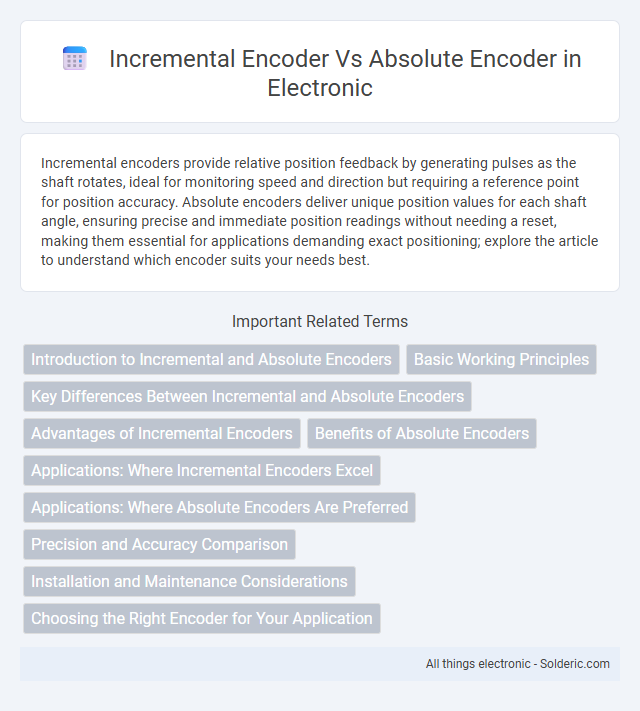 Incremental Encoder Vs Absolute Encoder in Electronic

Incremental encoders provide relative position feedback by generating pulses as the shaft rotates, ideal for monitoring speed and direction but requiring a reference point for position accuracy. Absolute encoders deliver unique position values for each shaft angle, ensuring precise and immediate position readings without needing a reset, making them essential for applications demanding exact positioning; explore the article to understand which encoder suits your needs best.

Important Related Terms

Introduction to Incremental and Absolute Encoders

Basic Working Principles

Key Differences Between Incremental and Absolute Encoders

Advantages of Incremental Encoders

Benefits of Absolute Encoders

Applications: Where Incremental Encoders Excel

Applications: Where Absolute Encoders Are Preferred

Precision and Accuracy Comparison

Installation and Maintenance Considerations

Choosing the Right Encoder for Your Application

All things electronic - Solderic.com