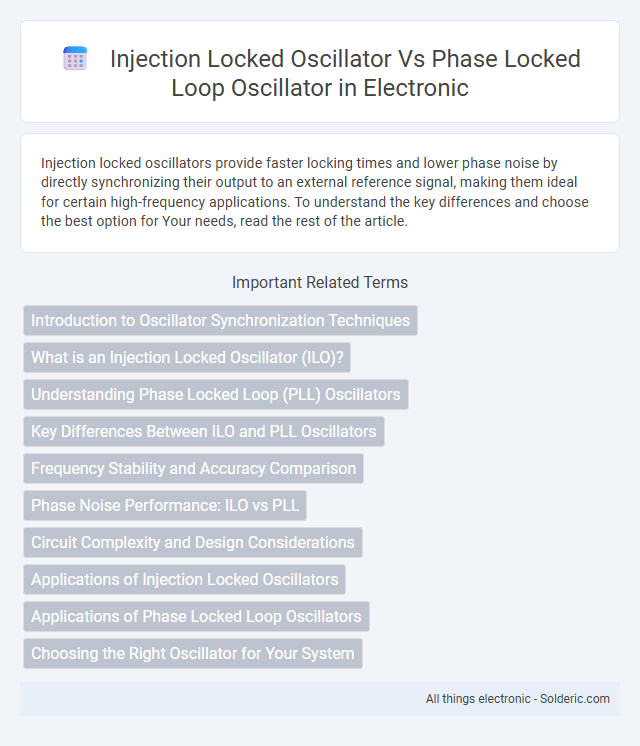 Injection Locked Oscillator Vs Phase Locked Loop Oscillator in Electronic

Injection locked oscillators provide faster locking times and lower phase noise by directly synchronizing their output to an external reference signal, making them ideal for certain high-frequency applications. To understand the key differences and choose the best option for Your needs, read the rest of the article.

Important Related Terms

Introduction to Oscillator Synchronization Techniques

What is an Injection Locked Oscillator (ILO)?

Understanding Phase Locked Loop (PLL) Oscillators

Key Differences Between ILO and PLL Oscillators

Frequency Stability and Accuracy Comparison

Phase Noise Performance: ILO vs PLL

Circuit Complexity and Design Considerations

Applications of Injection Locked Oscillators

Applications of Phase Locked Loop Oscillators

Choosing the Right Oscillator for Your System

All things electronic - Solderic.com