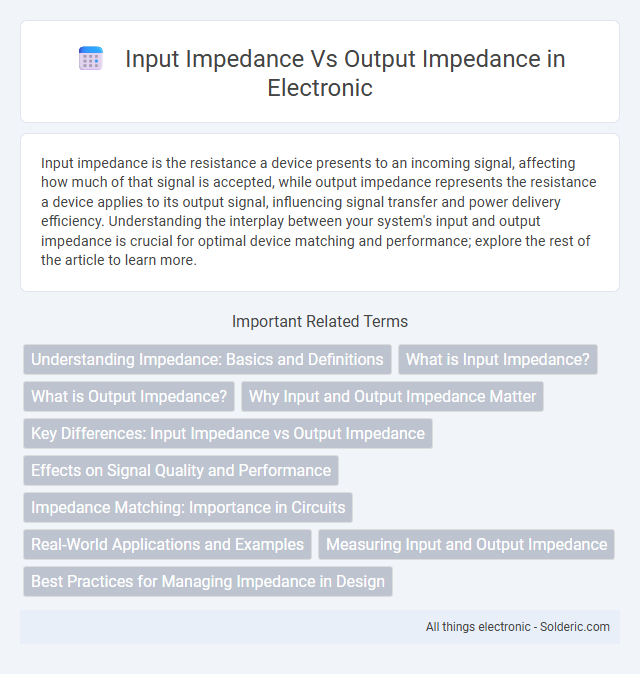 Input Impedance Vs Output Impedance in Electronic

Input impedance is the resistance a device presents to an incoming signal, affecting how much of that signal is accepted, while output impedance represents the resistance a device applies to its output signal, influencing signal transfer and power delivery efficiency. Understanding the interplay between your system's input and output impedance is crucial for optimal device matching and performance; explore the rest of the article to learn more.

Important Related Terms

Understanding Impedance: Basics and Definitions

What is Input Impedance?

What is Output Impedance?

Why Input and Output Impedance Matter

Key Differences: Input Impedance vs Output Impedance

Effects on Signal Quality and Performance

Impedance Matching: Importance in Circuits

Real-World Applications and Examples

Measuring Input and Output Impedance

Best Practices for Managing Impedance in Design

All things electronic - Solderic.com