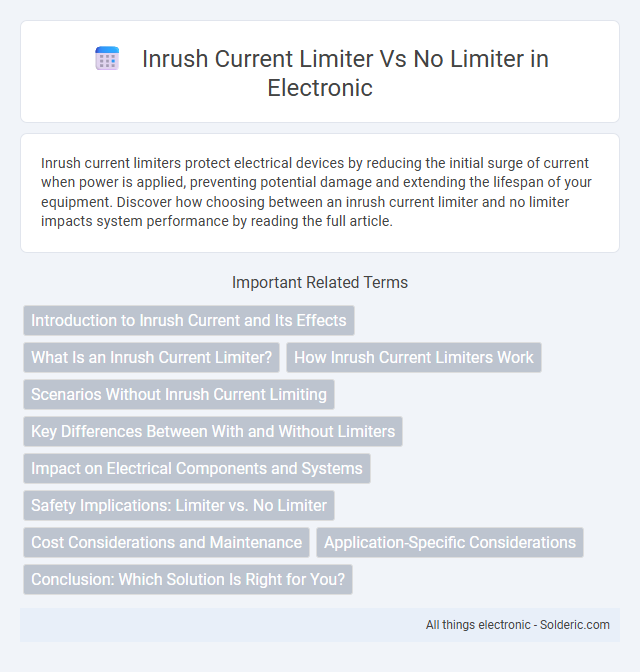 Inrush Current Limiter Vs No Limiter in Electronic

Inrush current limiters protect electrical devices by reducing the initial surge of current when power is applied, preventing potential damage and extending the lifespan of your equipment. Discover how choosing between an inrush current limiter and no limiter impacts system performance by reading the full article.

Important Related Terms

Introduction to Inrush Current and Its Effects

What Is an Inrush Current Limiter?

How Inrush Current Limiters Work

Scenarios Without Inrush Current Limiting

Key Differences Between With and Without Limiters

Impact on Electrical Components and Systems

Safety Implications: Limiter vs. No Limiter

Cost Considerations and Maintenance

Application-Specific Considerations

Conclusion: Which Solution Is Right for You?

All things electronic - Solderic.com