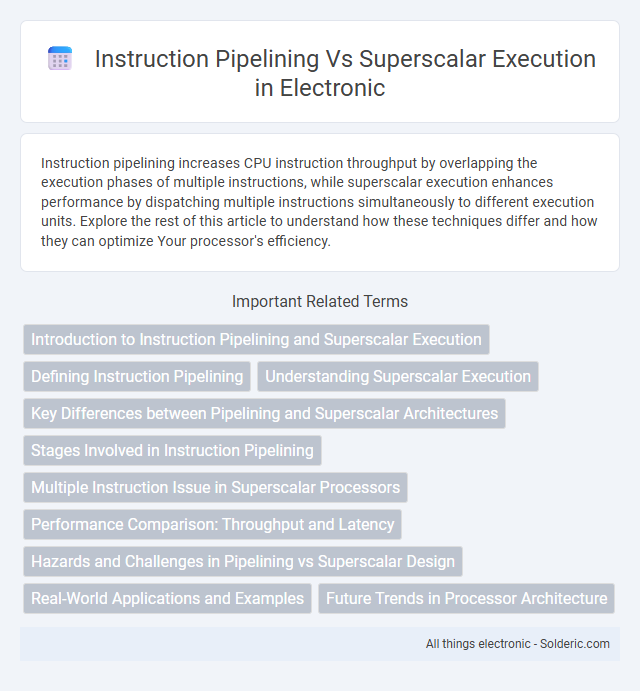 Instruction Pipelining Vs Superscalar Execution in Electronic

Instruction pipelining increases CPU instruction throughput by overlapping the execution phases of multiple instructions, while superscalar execution enhances performance by dispatching multiple instructions simultaneously to different execution units. Explore the rest of this article to understand how these techniques differ and how they can optimize Your processor's efficiency.

Important Related Terms

Introduction to Instruction Pipelining and Superscalar Execution

Defining Instruction Pipelining

Understanding Superscalar Execution

Key Differences between Pipelining and Superscalar Architectures

Stages Involved in Instruction Pipelining

Multiple Instruction Issue in Superscalar Processors

Performance Comparison: Throughput and Latency

Hazards and Challenges in Pipelining vs Superscalar Design

Real-World Applications and Examples

Future Trends in Processor Architecture

All things electronic - Solderic.com