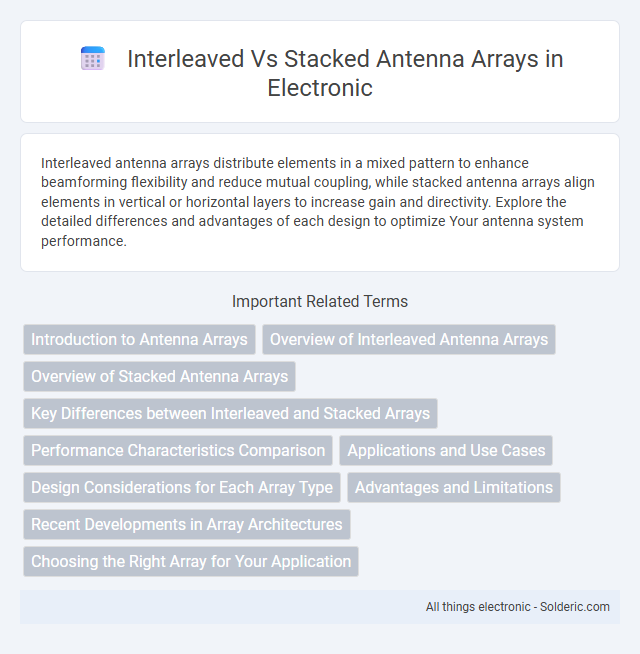 Interleaved Vs Stacked Antenna Arrays in Electronic

Interleaved antenna arrays distribute elements in a mixed pattern to enhance beamforming flexibility and reduce mutual coupling, while stacked antenna arrays align elements in vertical or horizontal layers to increase gain and directivity. Explore the detailed differences and advantages of each design to optimize Your antenna system performance.

Important Related Terms

Introduction to Antenna Arrays
Overview of Interleaved Antenna Arrays
Overview of Stacked Antenna Arrays
Key Differences between Interleaved and Stacked Arrays
Performance Characteristics Comparison
Applications and Use Cases
Design Considerations for Each Array Type
Advantages and Limitations
Recent Developments in Array Architectures
Choosing the Right Array for Your Application

All things electronic - Solderic.com