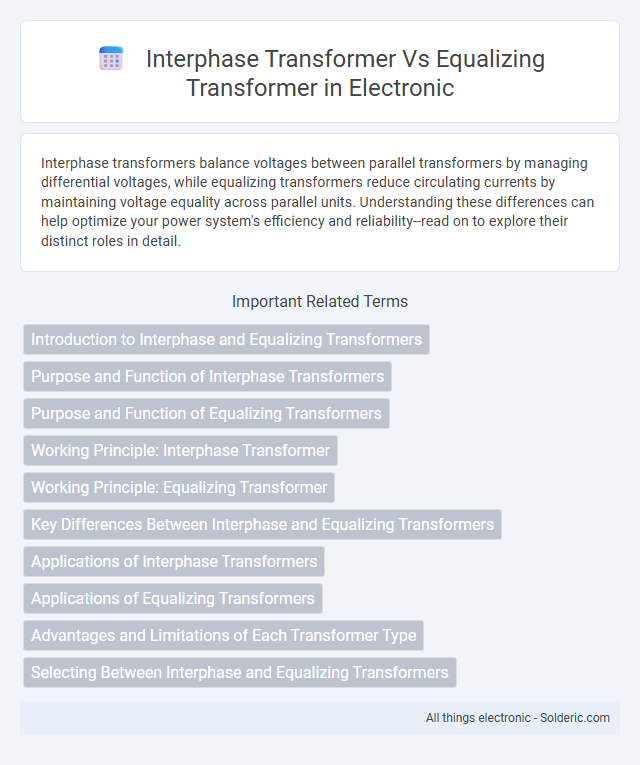 Interphase Transformer Vs Equalizing Transformer in Electronic

Interphase transformers balance voltages between parallel transformers by managing differential voltages, while equalizing transformers reduce circulating currents by maintaining voltage equality across parallel units. Understanding these differences can help optimize your power system's efficiency and reliability--read on to explore their distinct roles in detail.

Important Related Terms

Introduction to Interphase and Equalizing Transformers

Purpose and Function of Interphase Transformers

Purpose and Function of Equalizing Transformers

Working Principle: Interphase Transformer

Working Principle: Equalizing Transformer

Key Differences Between Interphase and Equalizing Transformers

Applications of Interphase Transformers

Applications of Equalizing Transformers

Advantages and Limitations of Each Transformer Type

Selecting Between Interphase and Equalizing Transformers

All things electronic - Solderic.com