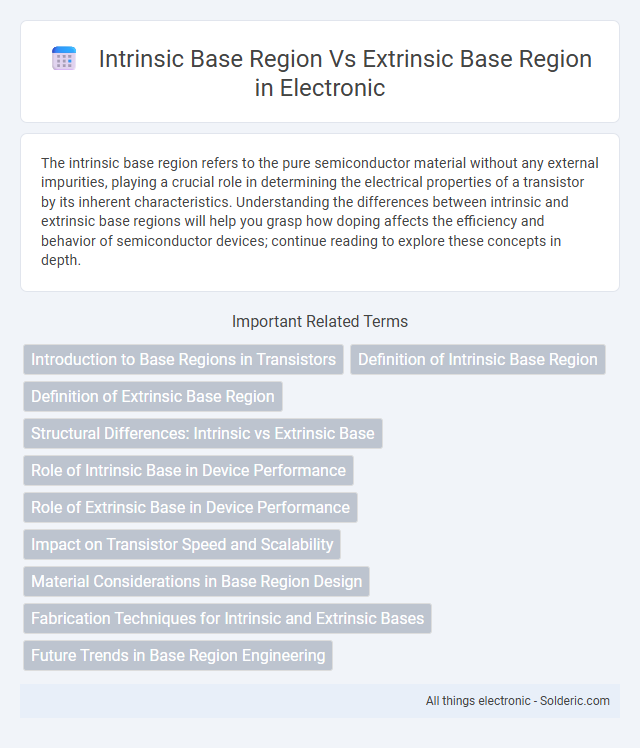 Intrinsic Base Region Vs Extrinsic Base Region in Electronic

The intrinsic base region refers to the pure semiconductor material without any external impurities, playing a crucial role in determining the electrical properties of a transistor by its inherent characteristics. Understanding the differences between intrinsic and extrinsic base regions will help you grasp how doping affects the efficiency and behavior of semiconductor devices; continue reading to explore these concepts in depth.

Important Related Terms

Introduction to Base Regions in Transistors

Definition of Intrinsic Base Region

Definition of Extrinsic Base Region

Structural Differences: Intrinsic vs Extrinsic Base

Role of Intrinsic Base in Device Performance

Role of Extrinsic Base in Device Performance

Impact on Transistor Speed and Scalability

Material Considerations in Base Region Design

Fabrication Techniques for Intrinsic and Extrinsic Bases

Future Trends in Base Region Engineering

All things electronic - Solderic.com