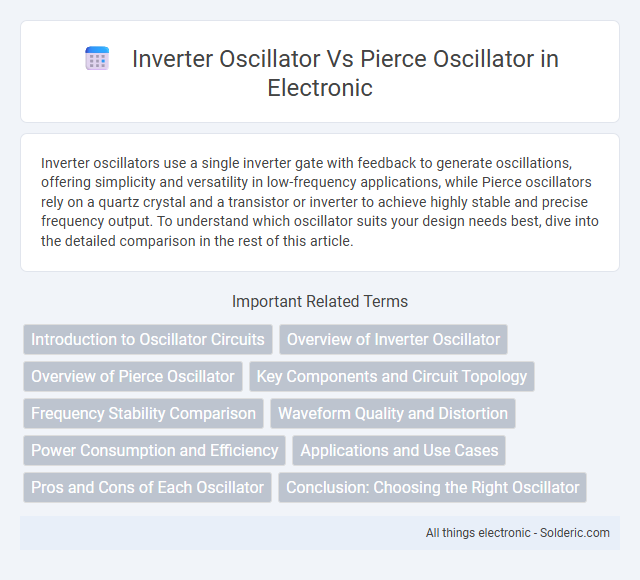 Inverter Oscillator Vs Pierce Oscillator in Electronic

Inverter oscillators use a single inverter gate with feedback to generate oscillations, offering simplicity and versatility in low-frequency applications, while Pierce oscillators rely on a quartz crystal and a transistor or inverter to achieve highly stable and precise frequency output. To understand which oscillator suits your design needs best, dive into the detailed comparison in the rest of this article.

Important Related Terms

Introduction to Oscillator Circuits

Overview of Inverter Oscillator

Overview of Pierce Oscillator

Key Components and Circuit Topology

Frequency Stability Comparison

Waveform Quality and Distortion

Power Consumption and Efficiency

Applications and Use Cases

Pros and Cons of Each Oscillator

Conclusion: Choosing the Right Oscillator

All things electronic - Solderic.com