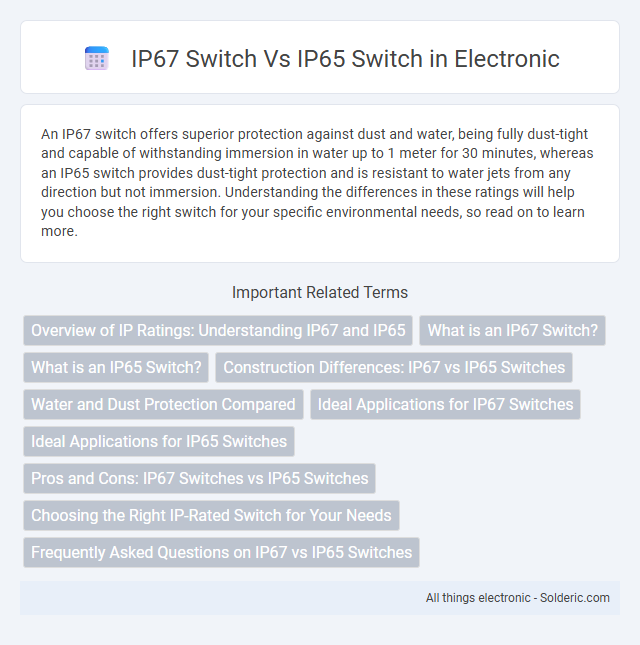 IP67 Switch Vs IP65 Switch in Electronic

An IP67 switch offers superior protection against dust and water, being fully dust-tight and capable of withstanding immersion in water up to 1 meter for 30 minutes, whereas an IP65 switch provides dust-tight protection and is resistant to water jets from any direction but not immersion. Understanding the differences in these ratings will help you choose the right switch for your specific environmental needs, so read on to learn more.

Important Related Terms

Overview of IP Ratings: Understanding IP67 and IP65

What is an IP67 Switch?

What is an IP65 Switch?

Construction Differences: IP67 vs IP65 Switches

Water and Dust Protection Compared

Ideal Applications for IP67 Switches

Ideal Applications for IP65 Switches

Pros and Cons: IP67 Switches vs IP65 Switches

Choosing the Right IP-Rated Switch for Your Needs

Frequently Asked Questions on IP67 vs IP65 Switches

All things electronic - Solderic.com