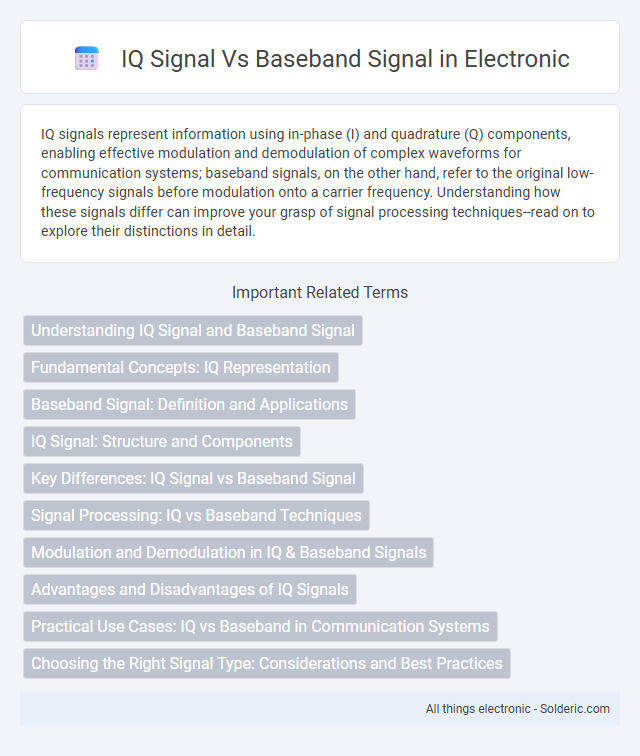 IQ Signal Vs Baseband Signal in Electronic

IQ signals represent information using in-phase (I) and quadrature (Q) components, enabling effective modulation and demodulation of complex waveforms for communication systems; baseband signals, on the other hand, refer to the original low-frequency signals before modulation onto a carrier frequency. Understanding how these signals differ can improve your grasp of signal processing techniques--read on to explore their distinctions in detail.

Important Related Terms

Understanding IQ Signal and Baseband Signal

Fundamental Concepts: IQ Representation

Baseband Signal: Definition and Applications

IQ Signal: Structure and Components

Key Differences: IQ Signal vs Baseband Signal

Signal Processing: IQ vs Baseband Techniques

Modulation and Demodulation in IQ & Baseband Signals

Advantages and Disadvantages of IQ Signals

Practical Use Cases: IQ vs Baseband in Communication Systems

Choosing the Right Signal Type: Considerations and Best Practices

All things electronic - Solderic.com