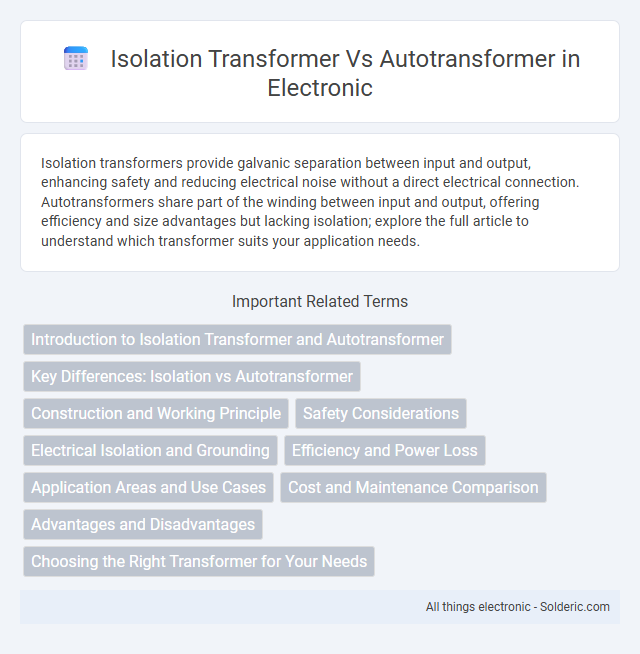 Isolation Transformer Vs Autotransformer in Electronic

Isolation transformers provide galvanic separation between input and output, enhancing safety and reducing electrical noise without a direct electrical connection. Autotransformers share part of the winding between input and output, offering efficiency and size advantages but lacking isolation; explore the full article to understand which transformer suits your application needs.

Important Related Terms

Introduction to Isolation Transformer and Autotransformer

Key Differences: Isolation vs Autotransformer

Construction and Working Principle

Safety Considerations

Electrical Isolation and Grounding

Efficiency and Power Loss

Application Areas and Use Cases

Cost and Maintenance Comparison

Advantages and Disadvantages

Choosing the Right Transformer for Your Needs

All things electronic - Solderic.com