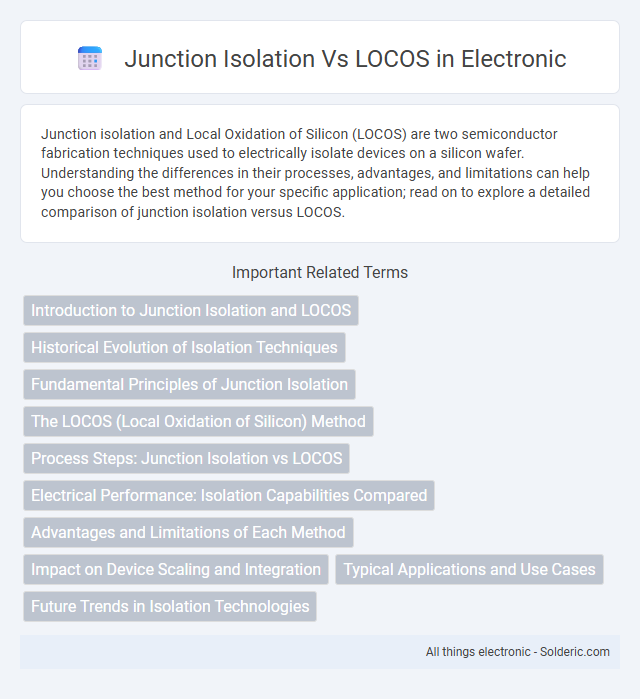 Junction Isolation Vs LOCOS in Electronic

Junction isolation and Local Oxidation of Silicon (LOCOS) are two semiconductor fabrication techniques used to electrically isolate devices on a silicon wafer. Understanding the differences in their processes, advantages, and limitations can help you choose the best method for your specific application; read on to explore a detailed comparison of junction isolation versus LOCOS.

Important Related Terms

Introduction to Junction Isolation and LOCOS

Historical Evolution of Isolation Techniques

Fundamental Principles of Junction Isolation

The LOCOS (Local Oxidation of Silicon) Method

Process Steps: Junction Isolation vs LOCOS

Electrical Performance: Isolation Capabilities Compared

Advantages and Limitations of Each Method

Impact on Device Scaling and Integration

Typical Applications and Use Cases

Future Trends in Isolation Technologies

All things electronic - Solderic.com