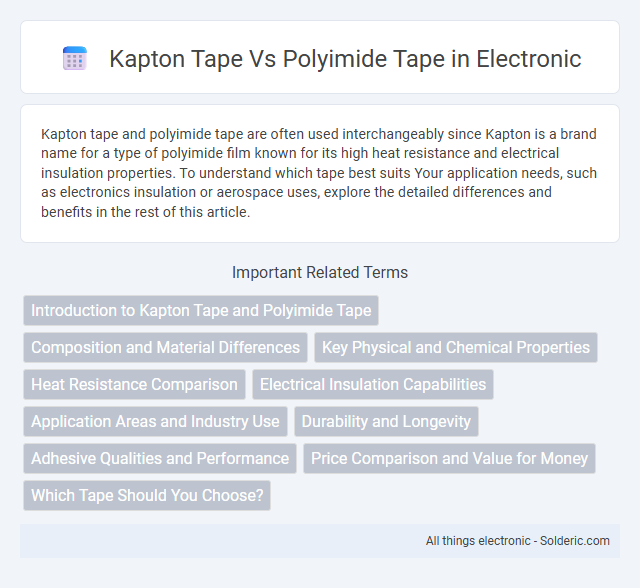 Kapton Tape Vs Polyimide Tape in Electronic

Kapton tape and polyimide tape are often used interchangeably since Kapton is a brand name for a type of polyimide film known for its high heat resistance and electrical insulation properties. To understand which tape best suits Your application needs, such as electronics insulation or aerospace uses, explore the detailed differences and benefits in the rest of this article.

Important Related Terms

Introduction to Kapton Tape and Polyimide Tape

Composition and Material Differences

Key Physical and Chemical Properties

Heat Resistance Comparison

Electrical Insulation Capabilities

Application Areas and Industry Use

Durability and Longevity

Adhesive Qualities and Performance

Price Comparison and Value for Money

Which Tape Should You Choose?

All things electronic - Solderic.com