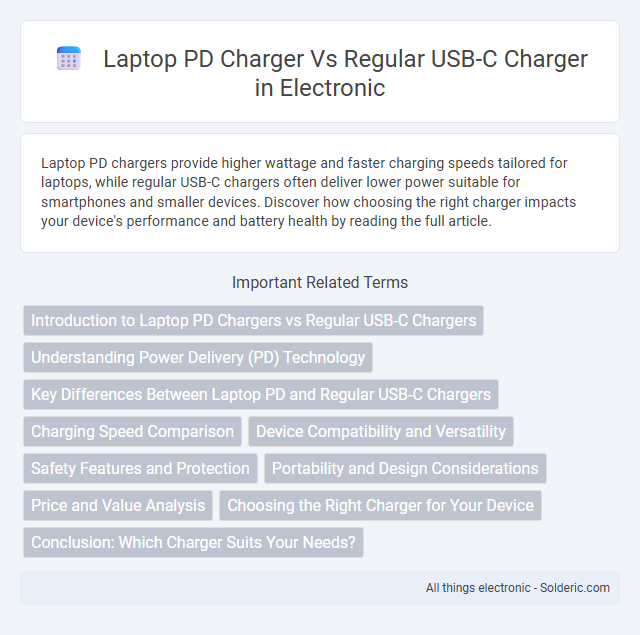 Laptop PD Charger Vs Regular USB-C Charger in Electronic

Laptop PD chargers provide higher wattage and faster charging speeds tailored for laptops, while regular USB-C chargers often deliver lower power suitable for smartphones and smaller devices. Discover how choosing the right charger impacts your device's performance and battery health by reading the full article.

Important Related Terms

Introduction to Laptop PD Chargers vs Regular USB-C Chargers

Understanding Power Delivery (PD) Technology

Key Differences Between Laptop PD and Regular USB-C Chargers

Charging Speed Comparison

Device Compatibility and Versatility

Safety Features and Protection

Portability and Design Considerations

Price and Value Analysis

Choosing the Right Charger for Your Device

Conclusion: Which Charger Suits Your Needs?

All things electronic - Solderic.com