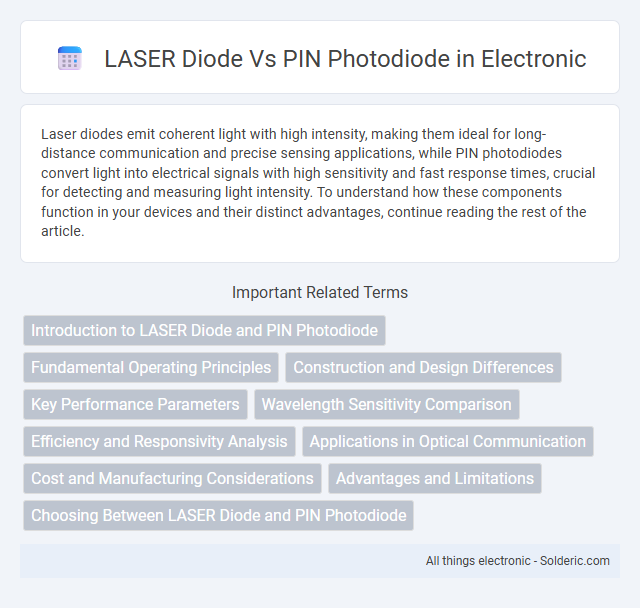 LASER Diode Vs PIN Photodiode in Electronic

Laser diodes emit coherent light with high intensity, making them ideal for long-distance communication and precise sensing applications, while PIN photodiodes convert light into electrical signals with high sensitivity and fast response times, crucial for detecting and measuring light intensity. To understand how these components function in your devices and their distinct advantages, continue reading the rest of the article.

Important Related Terms

Introduction to LASER Diode and PIN Photodiode

Fundamental Operating Principles

Construction and Design Differences

Key Performance Parameters

Wavelength Sensitivity Comparison

Efficiency and Responsivity Analysis

Applications in Optical Communication

Cost and Manufacturing Considerations

Advantages and Limitations

Choosing Between LASER Diode and PIN Photodiode

All things electronic - Solderic.com