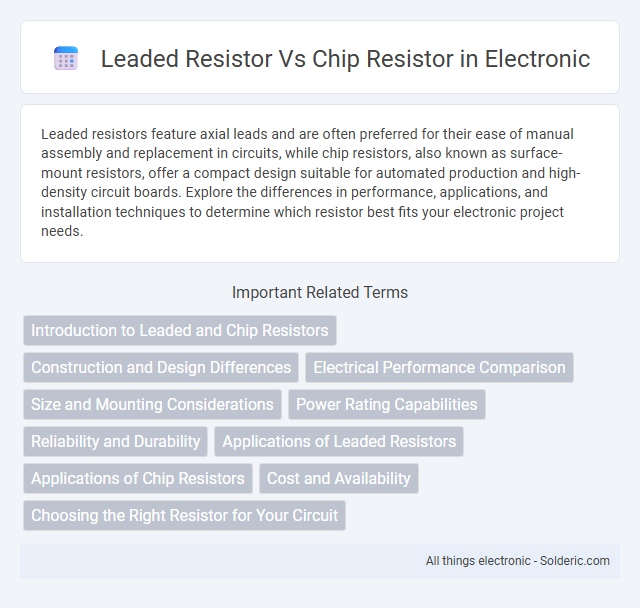 Leaded Resistor Vs Chip Resistor in Electronic

Leaded resistors feature axial leads and are often preferred for their ease of manual assembly and replacement in circuits, while chip resistors, also known as surface-mount resistors, offer a compact design suitable for automated production and high-density circuit boards. Explore the differences in performance, applications, and installation techniques to determine which resistor best fits your electronic project needs.

Important Related Terms

Introduction to Leaded and Chip Resistors

Construction and Design Differences

Electrical Performance Comparison

Size and Mounting Considerations

Power Rating Capabilities

Reliability and Durability

Applications of Leaded Resistors

Applications of Chip Resistors

Cost and Availability

Choosing the Right Resistor for Your Circuit

All things electronic - Solderic.com