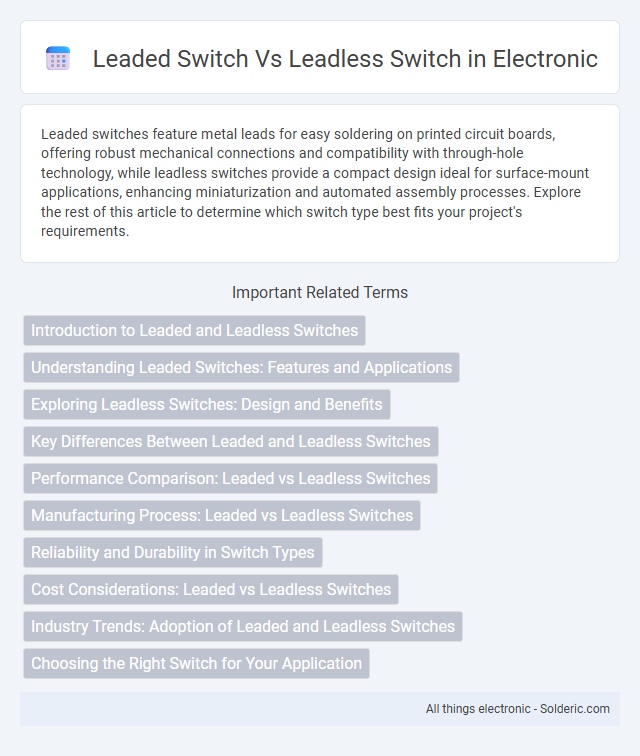 Leaded Switch Vs Leadless Switch in Electronic

Leaded switches feature metal leads for easy soldering on printed circuit boards, offering robust mechanical connections and compatibility with through-hole technology, while leadless switches provide a compact design ideal for surface-mount applications, enhancing miniaturization and automated assembly processes. Explore the rest of this article to determine which switch type best fits your project's requirements.

Important Related Terms

Introduction to Leaded and Leadless Switches

Understanding Leaded Switches: Features and Applications

Exploring Leadless Switches: Design and Benefits

Key Differences Between Leaded and Leadless Switches

Performance Comparison: Leaded vs Leadless Switches

Manufacturing Process: Leaded vs Leadless Switches

Reliability and Durability in Switch Types

Cost Considerations: Leaded vs Leadless Switches

Industry Trends: Adoption of Leaded and Leadless Switches

Choosing the Right Switch for Your Application

All things electronic - Solderic.com