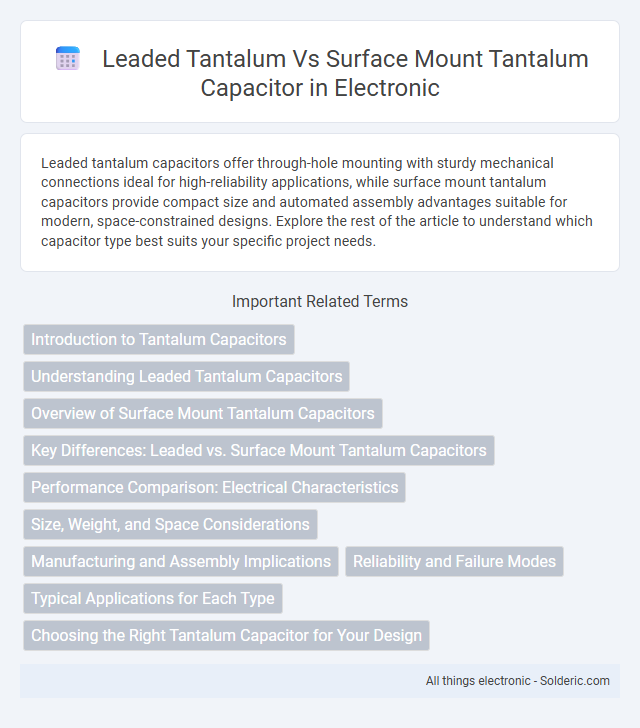 Leaded Tantalum Vs Surface Mount Tantalum Capacitor in Electronic

Leaded tantalum capacitors offer through-hole mounting with sturdy mechanical connections ideal for high-reliability applications, while surface mount tantalum capacitors provide compact size and automated assembly advantages suitable for modern, space-constrained designs. Explore the rest of the article to understand which capacitor type best suits your specific project needs.

Important Related Terms

Introduction to Tantalum Capacitors

Understanding Leaded Tantalum Capacitors

Overview of Surface Mount Tantalum Capacitors

Key Differences: Leaded vs. Surface Mount Tantalum Capacitors

Performance Comparison: Electrical Characteristics

Size, Weight, and Space Considerations

Manufacturing and Assembly Implications

Reliability and Failure Modes

Typical Applications for Each Type

Choosing the Right Tantalum Capacitor for Your Design

All things electronic - Solderic.com