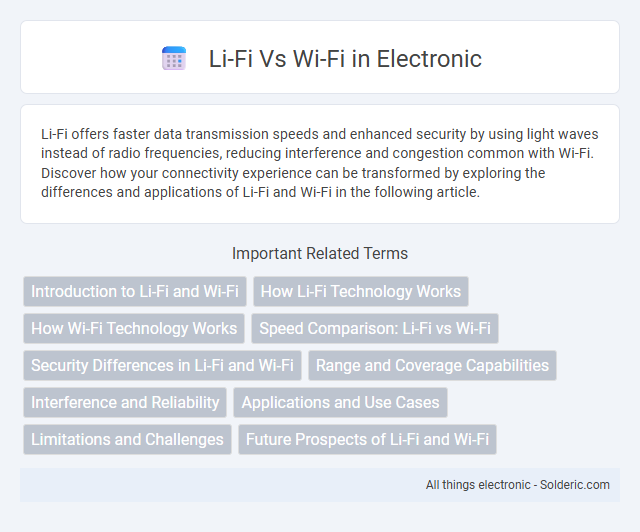 Li-Fi Vs Wi-Fi in Electronic

Li-Fi offers faster data transmission speeds and enhanced security by using light waves instead of radio frequencies, reducing interference and congestion common with Wi-Fi. Discover how your connectivity experience can be transformed by exploring the differences and applications of Li-Fi and Wi-Fi in the following article.

Important Related Terms

Introduction to Li-Fi and Wi-Fi

How Li-Fi Technology Works

How Wi-Fi Technology Works

Speed Comparison: Li-Fi vs Wi-Fi

Security Differences in Li-Fi and Wi-Fi

Range and Coverage Capabilities

Interference and Reliability

Applications and Use Cases

Limitations and Challenges

Future Prospects of Li-Fi and Wi-Fi

All things electronic - Solderic.com