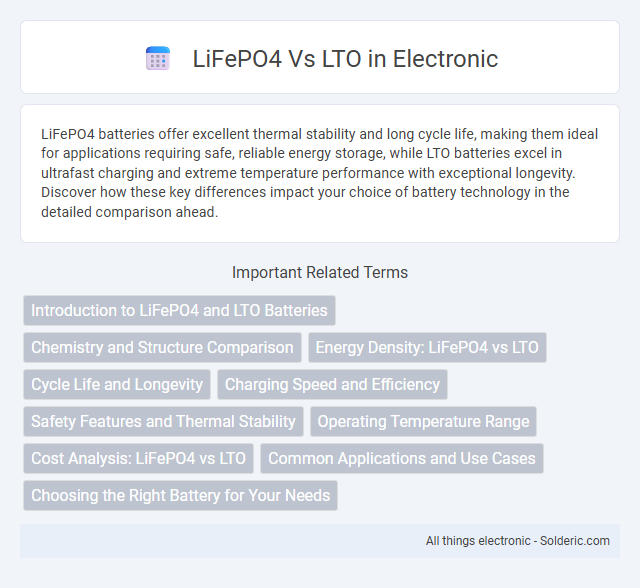 LiFePO4 Vs LTO in Electronic

LiFePO4 batteries offer excellent thermal stability and long cycle life, making them ideal for applications requiring safe, reliable energy storage, while LTO batteries excel in ultrafast charging and extreme temperature performance with exceptional longevity. Discover how these key differences impact your choice of battery technology in the detailed comparison ahead.

Important Related Terms

Introduction to LiFePO4 and LTO Batteries

Chemistry and Structure Comparison

Energy Density: LiFePO4 vs LTO

Cycle Life and Longevity

Charging Speed and Efficiency

Safety Features and Thermal Stability

Operating Temperature Range

Cost Analysis: LiFePO4 vs LTO

Common Applications and Use Cases

Choosing the Right Battery for Your Needs

All things electronic - Solderic.com