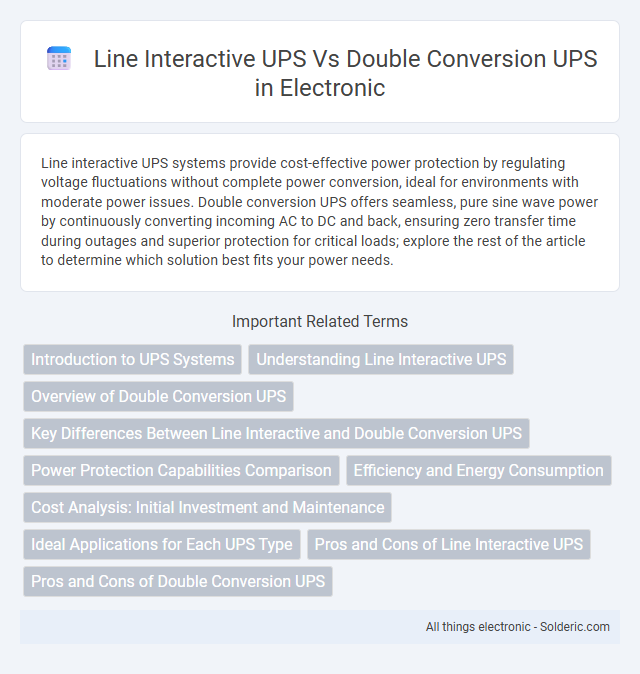 Line Interactive UPS Vs Double Conversion UPS in Electronic

Line interactive UPS systems provide cost-effective power protection by regulating voltage fluctuations without complete power conversion, ideal for environments with moderate power issues. Double conversion UPS offers seamless, pure sine wave power by continuously converting incoming AC to DC and back, ensuring zero transfer time during outages and superior protection for critical loads; explore the rest of the article to determine which solution best fits your power needs.

Important Related Terms

Introduction to UPS Systems

Understanding Line Interactive UPS

Overview of Double Conversion UPS

Key Differences Between Line Interactive and Double Conversion UPS

Power Protection Capabilities Comparison

Efficiency and Energy Consumption

Cost Analysis: Initial Investment and Maintenance

Ideal Applications for Each UPS Type

Pros and Cons of Line Interactive UPS

Pros and Cons of Double Conversion UPS

All things electronic - Solderic.com