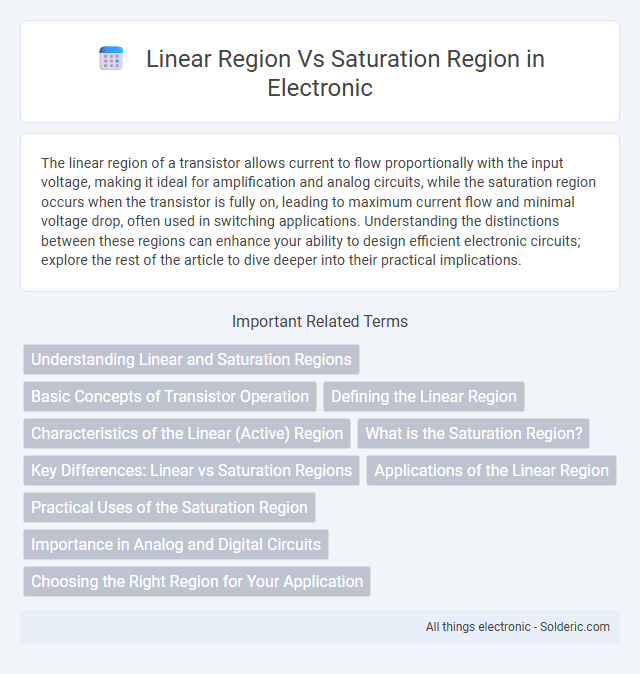 Linear Region Vs Saturation Region in Electronic

The linear region of a transistor allows current to flow proportionally with the input voltage, making it ideal for amplification and analog circuits, while the saturation region occurs when the transistor is fully on, leading to maximum current flow and minimal voltage drop, often used in switching applications. Understanding the distinctions between these regions can enhance your ability to design efficient electronic circuits; explore the rest of the article to dive deeper into their practical implications.

Important Related Terms

Understanding Linear and Saturation Regions

Basic Concepts of Transistor Operation

Defining the Linear Region

Characteristics of the Linear (Active) Region

What is the Saturation Region?

Key Differences: Linear vs Saturation Regions

Applications of the Linear Region

Practical Uses of the Saturation Region

Importance in Analog and Digital Circuits

Choosing the Right Region for Your Application

All things electronic - Solderic.com