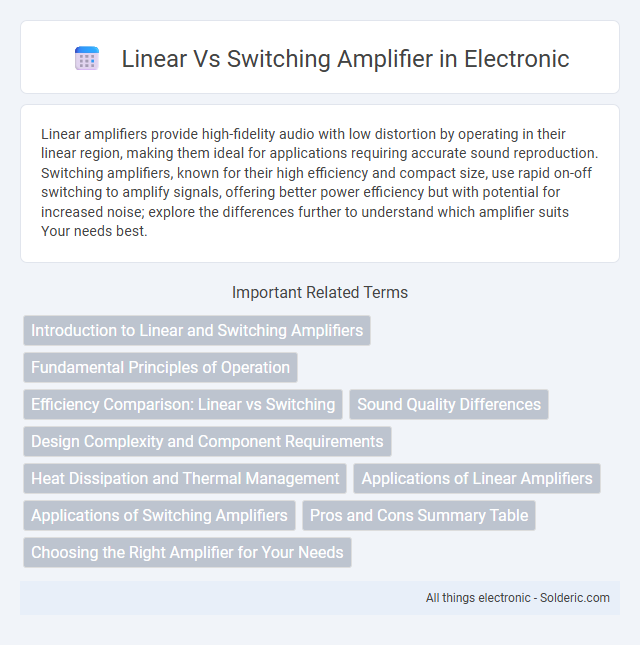 Linear Vs Switching Amplifier in Electronic

Linear amplifiers provide high-fidelity audio with low distortion by operating in their linear region, making them ideal for applications requiring accurate sound reproduction. Switching amplifiers, known for their high efficiency and compact size, use rapid on-off switching to amplify signals, offering better power efficiency but with potential for increased noise; explore the differences further to understand which amplifier suits Your needs best.

Important Related Terms

Introduction to Linear and Switching Amplifiers

Fundamental Principles of Operation

Efficiency Comparison: Linear vs Switching

Sound Quality Differences

Design Complexity and Component Requirements

Heat Dissipation and Thermal Management

Applications of Linear Amplifiers

Applications of Switching Amplifiers

Pros and Cons Summary Table

Choosing the Right Amplifier for Your Needs

All things electronic - Solderic.com