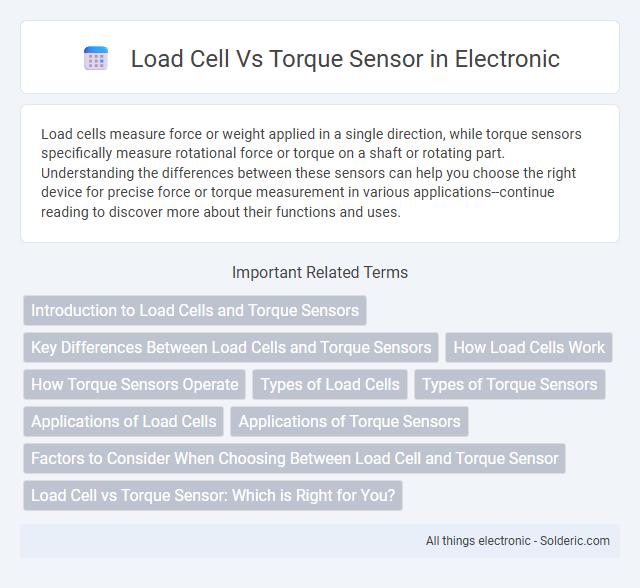 Load Cell Vs Torque Sensor in Electronic

Load cells measure force or weight applied in a single direction, while torque sensors specifically measure rotational force or torque on a shaft or rotating part. Understanding the differences between these sensors can help you choose the right device for precise force or torque measurement in various applications--continue reading to discover more about their functions and uses.

Important Related Terms

Introduction to Load Cells and Torque Sensors

Key Differences Between Load Cells and Torque Sensors

How Load Cells Work

How Torque Sensors Operate

Types of Load Cells

Types of Torque Sensors

Applications of Load Cells

Applications of Torque Sensors

Factors to Consider When Choosing Between Load Cell and Torque Sensor

Load Cell vs Torque Sensor: Which is Right for You?

All things electronic - Solderic.com