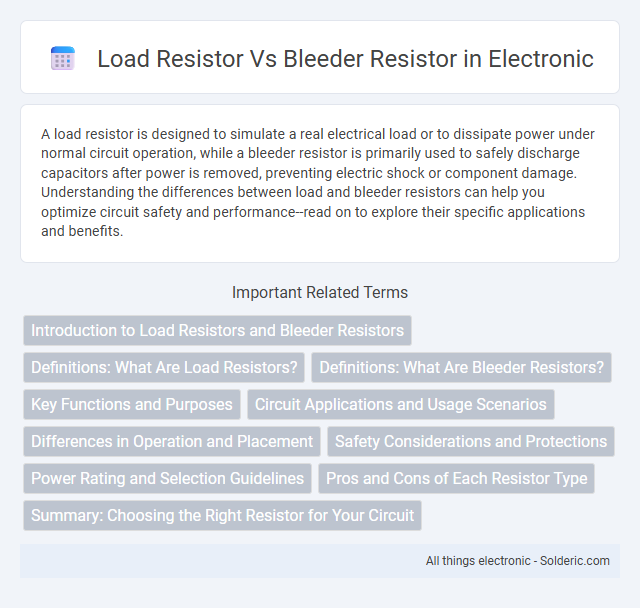 Load Resistor Vs Bleeder Resistor in Electronic

A load resistor is designed to simulate a real electrical load or to dissipate power under normal circuit operation, while a bleeder resistor is primarily used to safely discharge capacitors after power is removed, preventing electric shock or component damage. Understanding the differences between load and bleeder resistors can help you optimize circuit safety and performance--read on to explore their specific applications and benefits.

Important Related Terms

Introduction to Load Resistors and Bleeder Resistors

Definitions: What Are Load Resistors?

Definitions: What Are Bleeder Resistors?

Key Functions and Purposes

Circuit Applications and Usage Scenarios

Differences in Operation and Placement

Safety Considerations and Protections

Power Rating and Selection Guidelines

Pros and Cons of Each Resistor Type

Summary: Choosing the Right Resistor for Your Circuit

All things electronic - Solderic.com