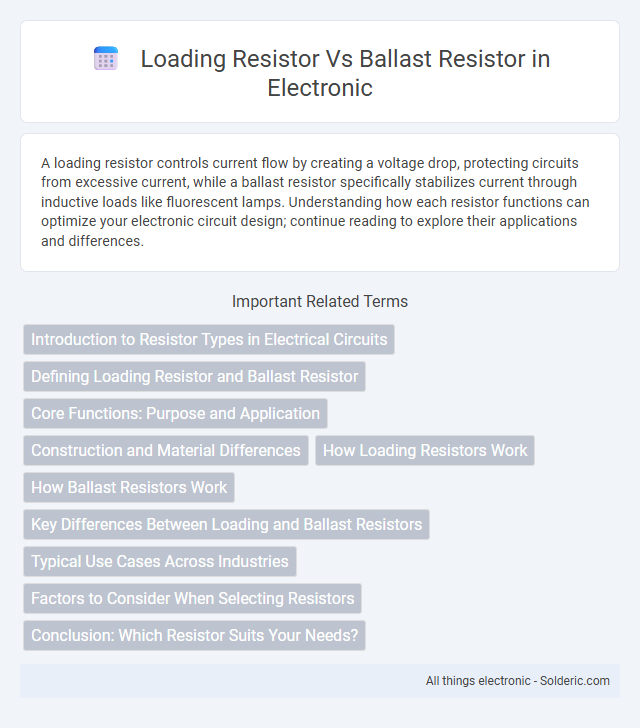 Loading Resistor Vs Ballast Resistor in Electronic

A loading resistor controls current flow by creating a voltage drop, protecting circuits from excessive current, while a ballast resistor specifically stabilizes current through inductive loads like fluorescent lamps. Understanding how each resistor functions can optimize your electronic circuit design; continue reading to explore their applications and differences.

Important Related Terms

Introduction to Resistor Types in Electrical Circuits

Defining Loading Resistor and Ballast Resistor

Core Functions: Purpose and Application

Construction and Material Differences

How Loading Resistors Work

How Ballast Resistors Work

Key Differences Between Loading and Ballast Resistors

Typical Use Cases Across Industries

Factors to Consider When Selecting Resistors

Conclusion: Which Resistor Suits Your Needs?

All things electronic - Solderic.com