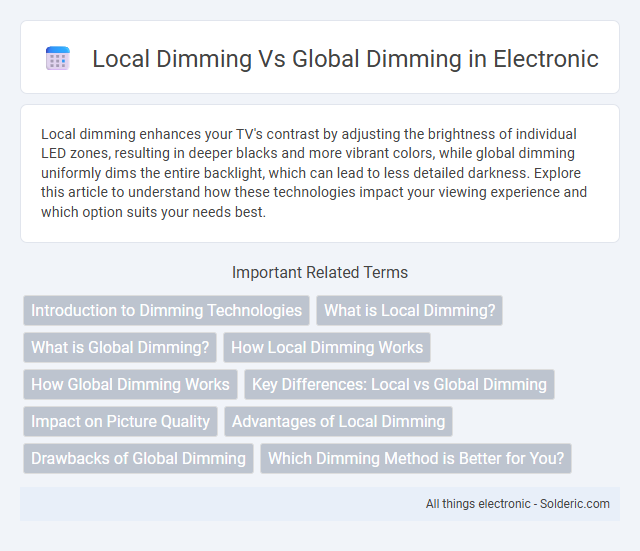 Local Dimming Vs Global Dimming in Electronic

Local dimming enhances your TV's contrast by adjusting the brightness of individual LED zones, resulting in deeper blacks and more vibrant colors, while global dimming uniformly dims the entire backlight, which can lead to less detailed darkness. Explore this article to understand how these technologies impact your viewing experience and which option suits your needs best.

Important Related Terms

Introduction to Dimming Technologies
What is Local Dimming?
What is Global Dimming?
How Local Dimming Works
How Global Dimming Works
Key Differences: Local vs Global Dimming
Impact on Picture Quality
Advantages of Local Dimming
Drawbacks of Global Dimming
Which Dimming Method is Better for You?

All things electronic - Solderic.com