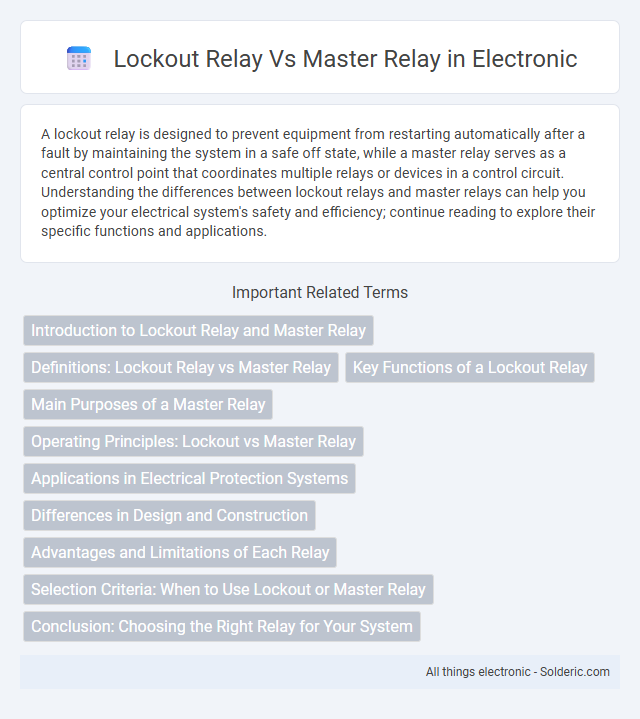 Lockout Relay Vs Master Relay in Electronic

A lockout relay is designed to prevent equipment from restarting automatically after a fault by maintaining the system in a safe off state, while a master relay serves as a central control point that coordinates multiple relays or devices in a control circuit. Understanding the differences between lockout relays and master relays can help you optimize your electrical system's safety and efficiency; continue reading to explore their specific functions and applications.

Important Related Terms

Introduction to Lockout Relay and Master Relay

Definitions: Lockout Relay vs Master Relay

Key Functions of a Lockout Relay

Main Purposes of a Master Relay

Operating Principles: Lockout vs Master Relay

Applications in Electrical Protection Systems

Differences in Design and Construction

Advantages and Limitations of Each Relay

Selection Criteria: When to Use Lockout or Master Relay

Conclusion: Choosing the Right Relay for Your System

All things electronic - Solderic.com