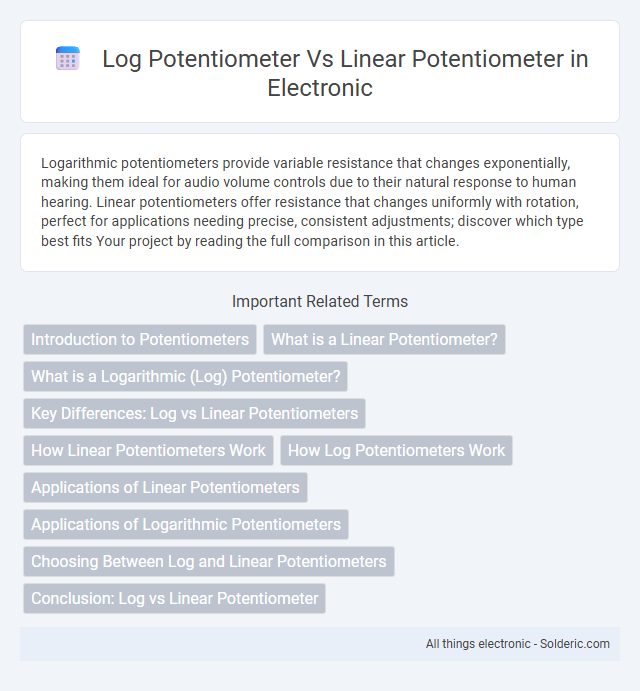 Log Potentiometer Vs Linear Potentiometer in Electronic

Logarithmic potentiometers provide variable resistance that changes exponentially, making them ideal for audio volume controls due to their natural response to human hearing. Linear potentiometers offer resistance that changes uniformly with rotation, perfect for applications needing precise, consistent adjustments; discover which type best fits Your project by reading the full comparison in this article.

Important Related Terms

Introduction to Potentiometers

What is a Linear Potentiometer?

What is a Logarithmic (Log) Potentiometer?

Key Differences: Log vs Linear Potentiometers

How Linear Potentiometers Work

How Log Potentiometers Work

Applications of Linear Potentiometers

Applications of Logarithmic Potentiometers

Choosing Between Log and Linear Potentiometers

Conclusion: Log vs Linear Potentiometer

All things electronic - Solderic.com