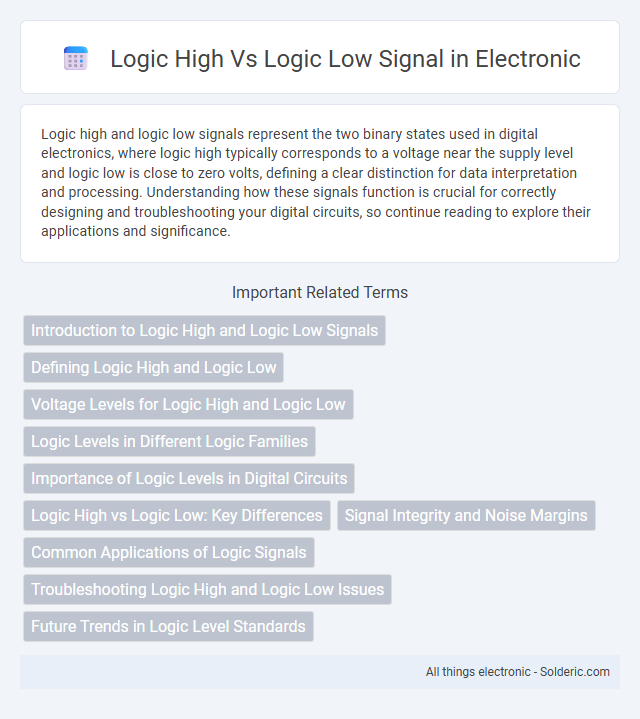 Logic High Vs Logic Low Signal in Electronic

Logic high and logic low signals represent the two binary states used in digital electronics, where logic high typically corresponds to a voltage near the supply level and logic low is close to zero volts, defining a clear distinction for data interpretation and processing. Understanding how these signals function is crucial for correctly designing and troubleshooting your digital circuits, so continue reading to explore their applications and significance.

Important Related Terms

Introduction to Logic High and Logic Low Signals

Defining Logic High and Logic Low

Voltage Levels for Logic High and Logic Low

Logic Levels in Different Logic Families

Importance of Logic Levels in Digital Circuits

Logic High vs Logic Low: Key Differences

Signal Integrity and Noise Margins

Common Applications of Logic Signals

Troubleshooting Logic High and Logic Low Issues

Future Trends in Logic Level Standards

All things electronic - Solderic.com